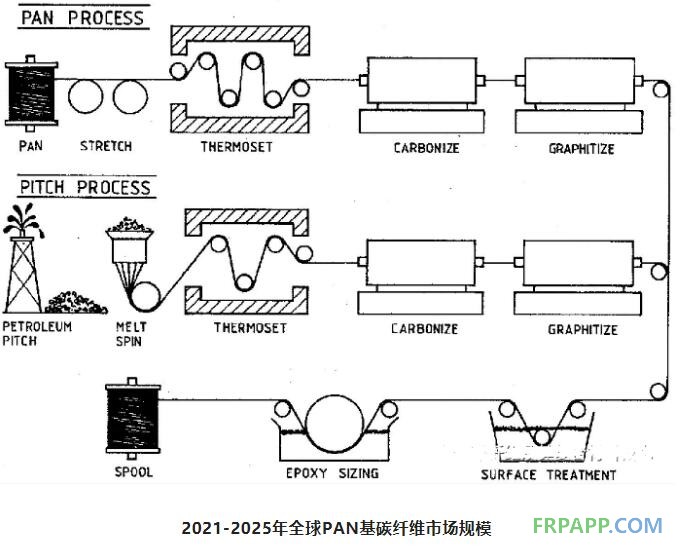 PAN PROCESS

PAN STRETCH THERMOSET CARBONIZE GRAPHITIZE

PITCH PROCESS

PETROLEUM PITCH MELT SPIN THERMOSET CARBONIZE GRAPHITIZE

SPOOL EPOXY SIZING SURFACE TREATMENT

2021-2025年全球PAN基碳纤维市场规模

FRPAPP.COM